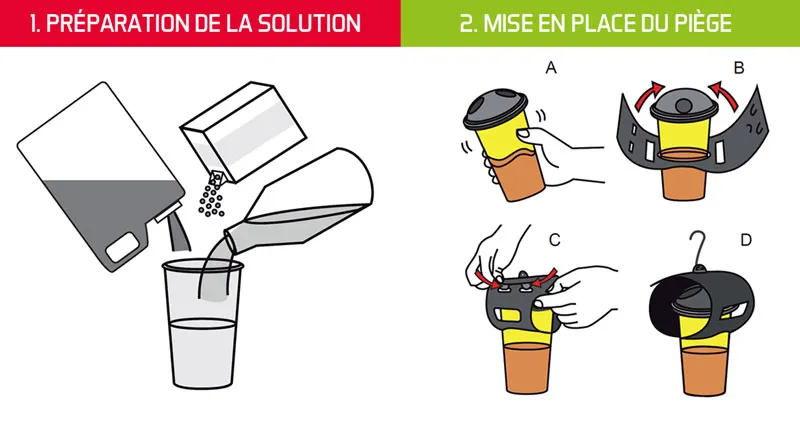 1. PRÉPARATION DE LA SOLUTION

2. MISE EN PLACE DU PIÈGE

A

B

C

D